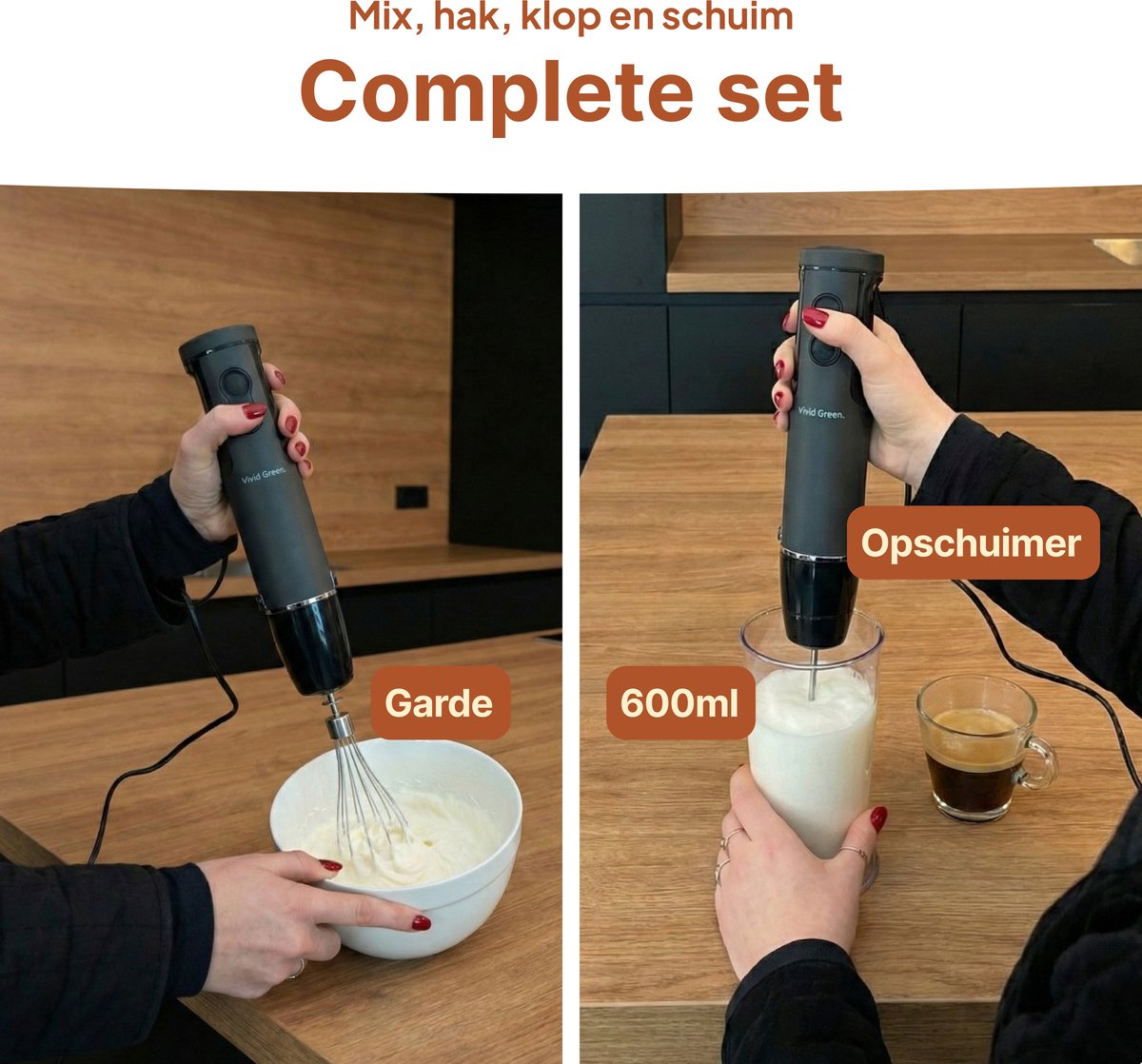 Mix, hak, klop en schuim
Complete set

Vivid Green.
Garde

Vivid Green.
Opschuimer
600ml